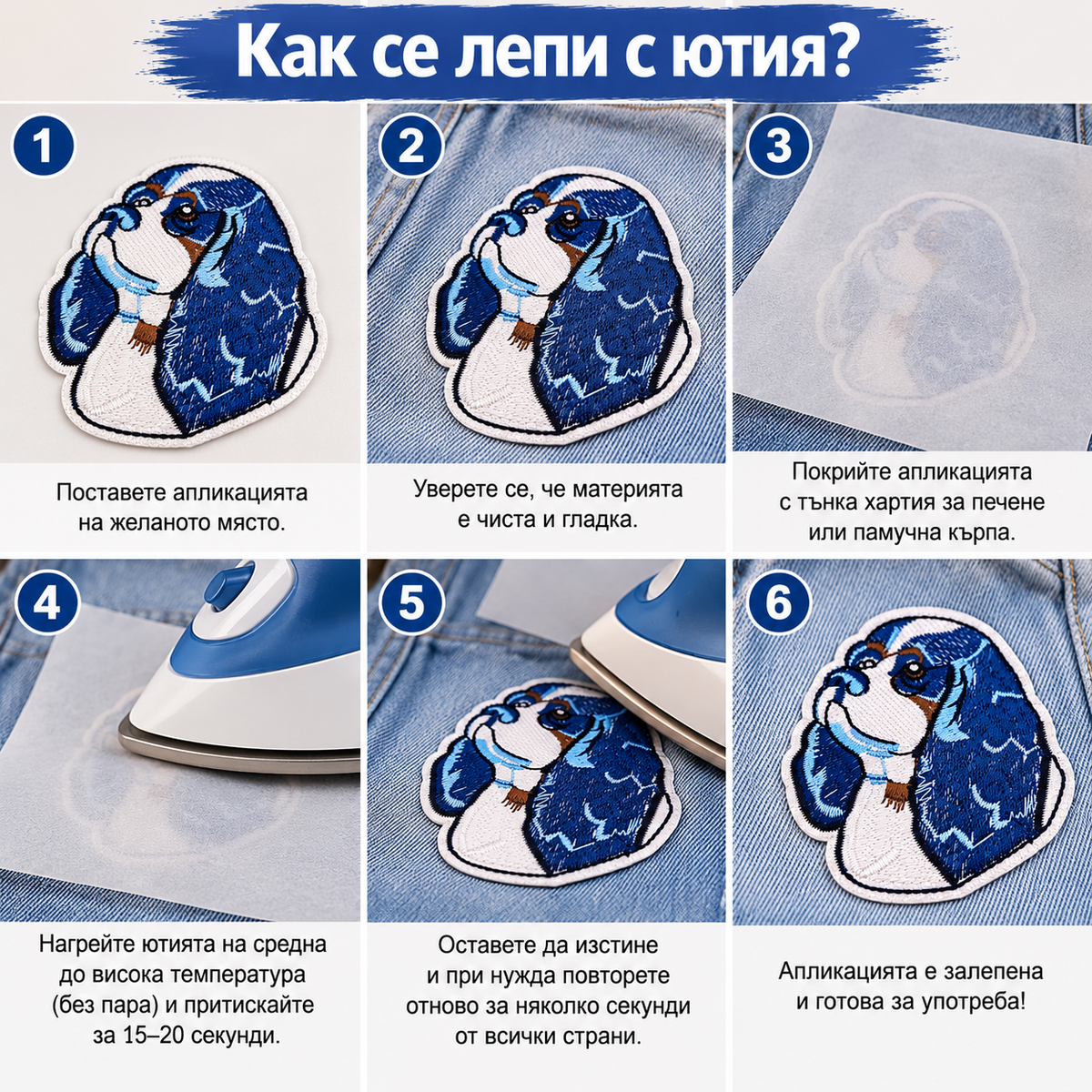 Как се лепи с ютия?

1

Поставете апликацията на желаното място.

2

Уверете се, че материята е чиста и гладка.

3

Покрийте апликацията с тънка хартия за печене или памучна кърпа.

4

Нагрейте ютията на средна до висока температура (без пара) и притискайте за 15–20 секунди.

5

Оставете да изстине и при нужда повторете отново за няколко секунди от всички страни.

6

Апликацията е залепена и готова за употреба!