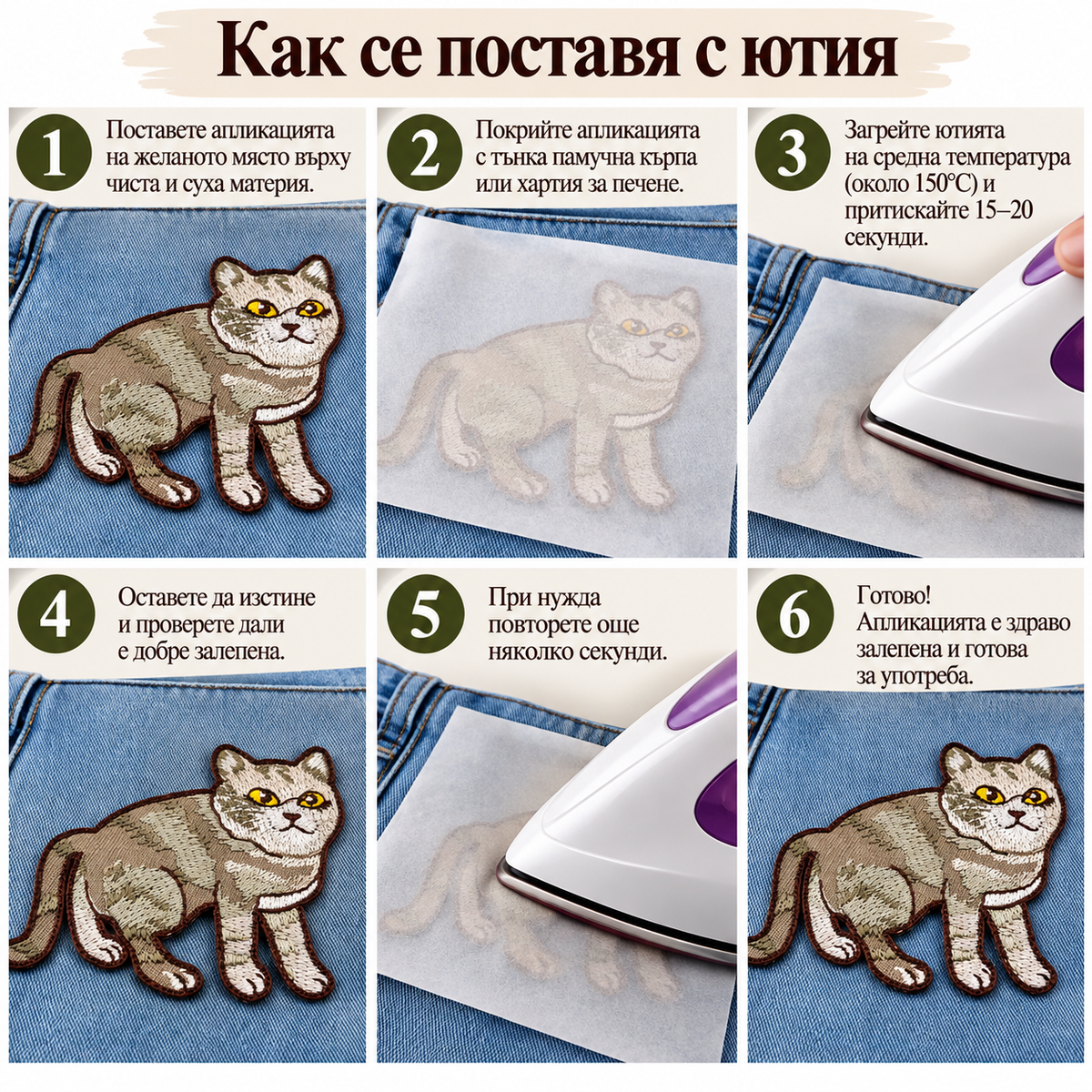 Как се поставя с ютия

1

Поставете апликацията на желаното място върху чиста и суха материя.

2

Покрийте апликацията с тънка памучна кърпа или хартия за печене.

3

Загрейте ютията на средна температура (около 150°C) и притискайте 15–20 секунди.

4

Оставете да изстине и проверете дали е добре залепена.

5

При нужда повторете още няколко секунди.

6

Готово! Апликацията е здраво залепена и готова за употреба.